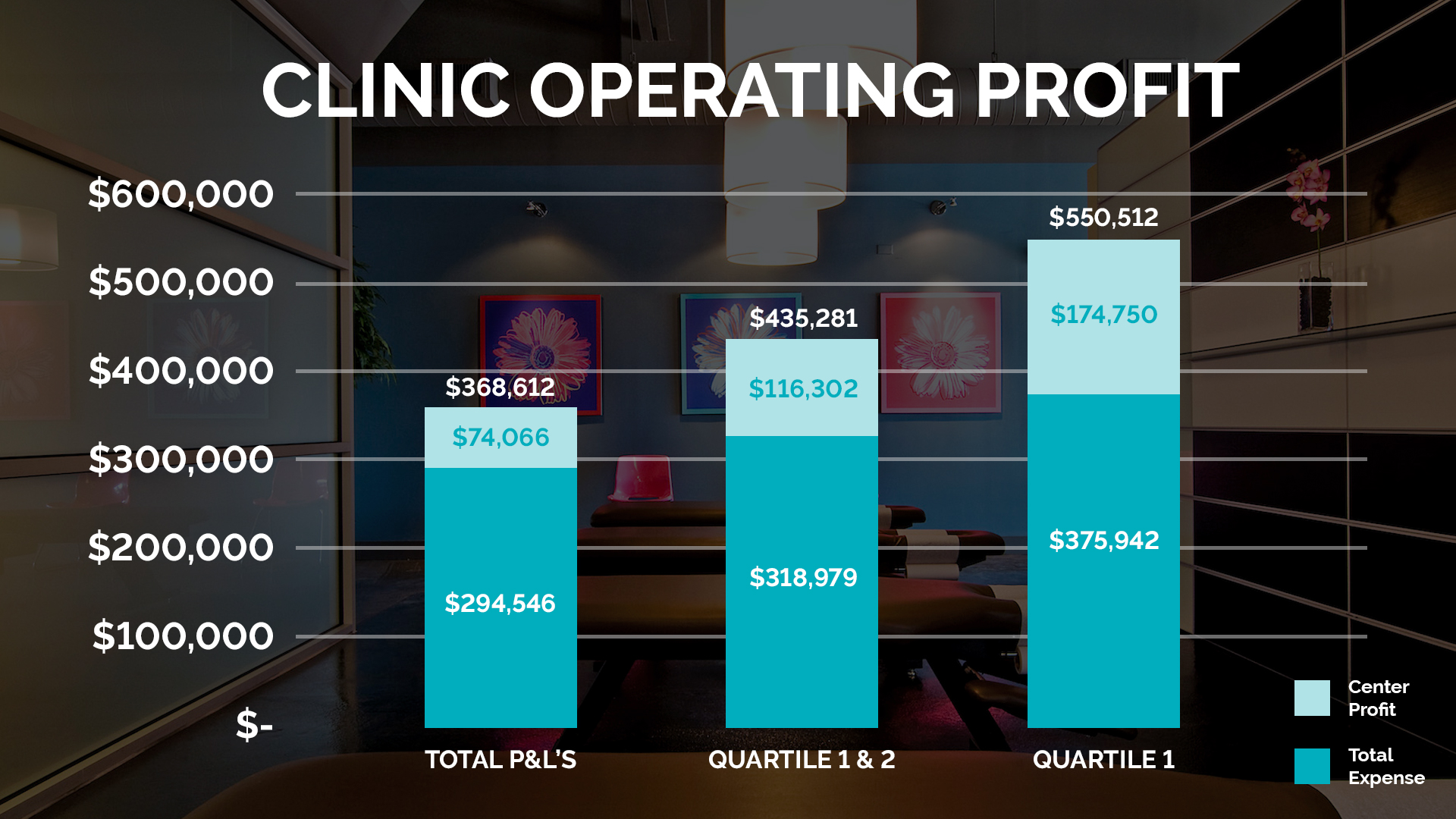 CLINIC OPERATING PROFIT

$600,000
$500,000
$400,000
$300,000
$200,000
$100,000
$-

$368,612
$74,066
$294,546

$435,281
$116,302
$318,979

$550,512
$174,750
$375,942

TOTAL P&L'S
QUARTILE 1 & 2
QUARTILE 1

Center Profit
Total Expense